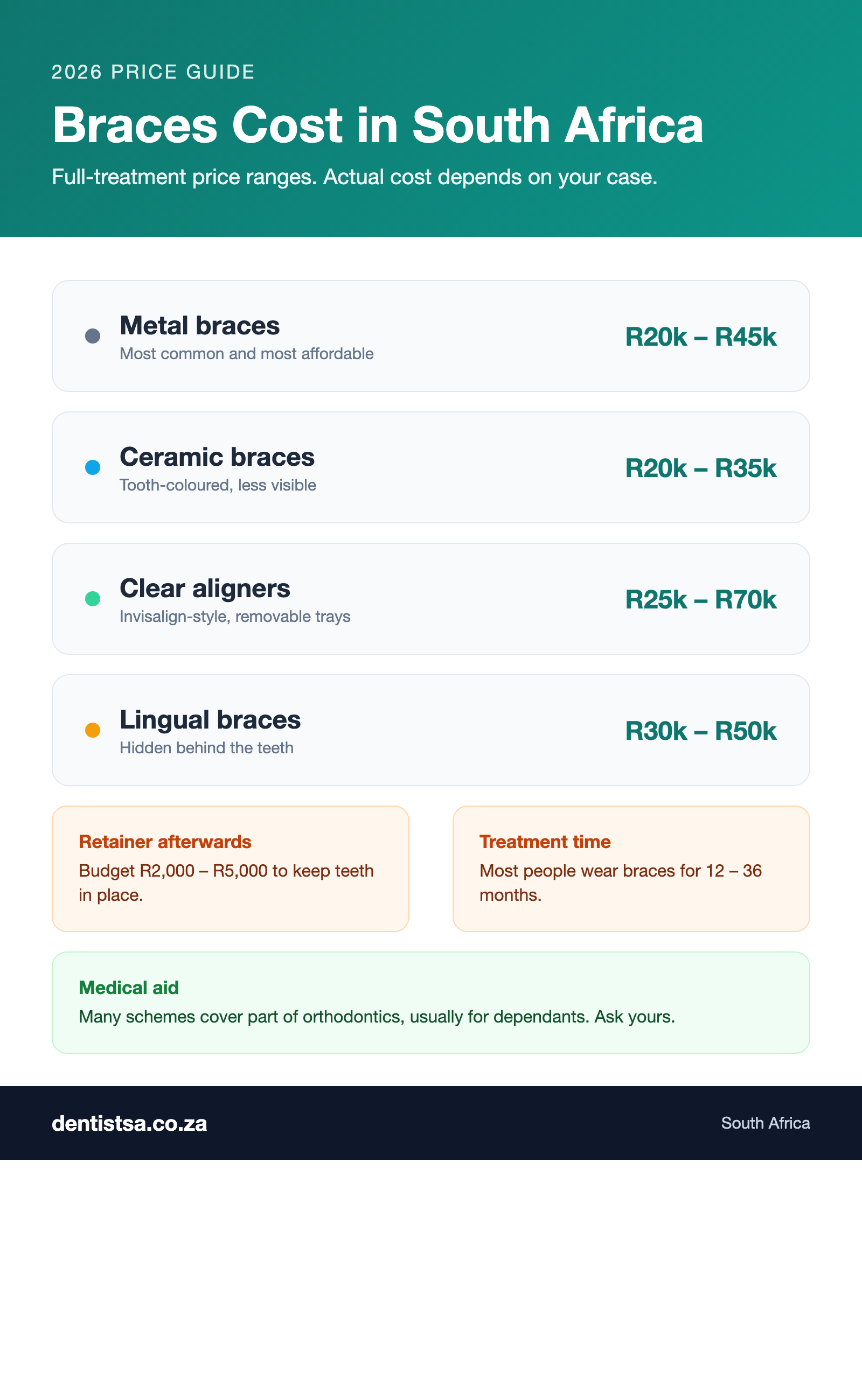 2026 PRICE GUIDE

Braces Cost in South Africa

Full-treatment price ranges. Actual cost depends on your case.

Metal braces
Most common and most affordable
R20k – R45k

Ceramic braces
Tooth-coloured, less visible
R20k – R35k

Clear aligners
Invisalign-style, removable trays
R25k – R70k

Lingual braces
Hidden behind the teeth
R30k – R50k

Retainer afterwards
Budget R2,000 – R5,000 to keep teeth in place.

Treatment time
Most people wear braces for 12 – 36 months.

Medical aid
Many schemes cover part of orthodontics, usually for dependants. Ask yours.

dentistsa.co.za
South Africa